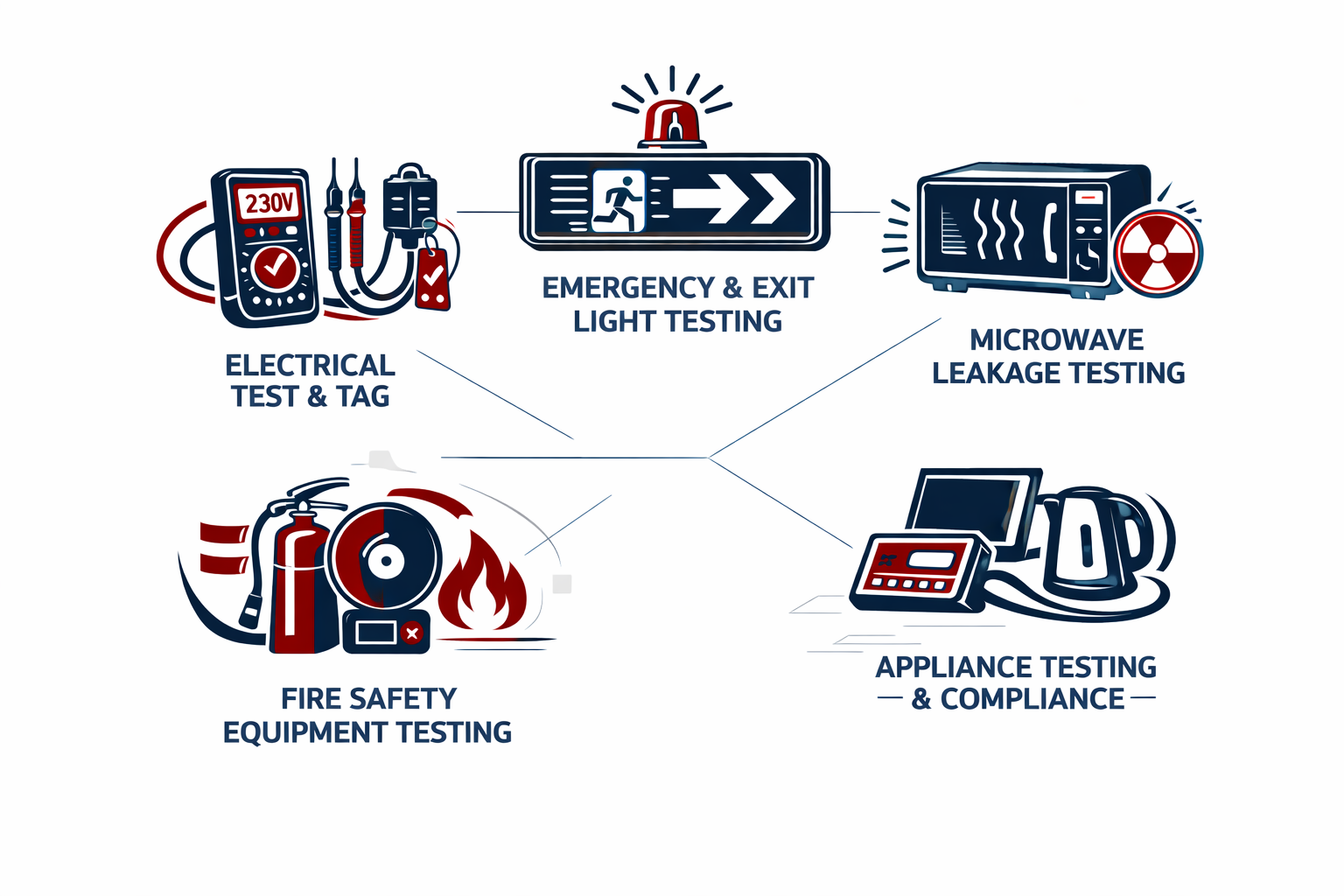 230V

ELECTRICAL
TEST & TAG

EMERGENCY & EXIT
LIGHT TESTING

MICROWAVE
LEAKAGE TESTING

FIRE SAFETY
EQUIPMENT TESTING

APPLIANCE TESTING
& COMPLIANCE